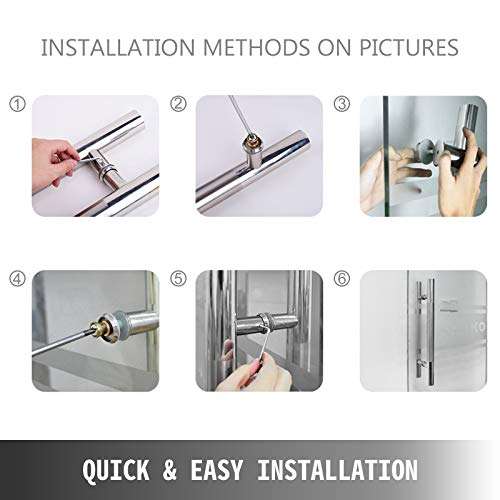 INSTALLATION METHODS ON PICTURES

①

②

③

④

⑤

⑥

QUICK & EASY INSTALLATION