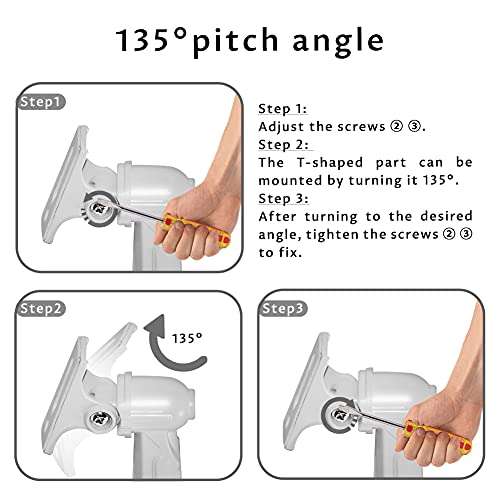 135°pitch angle

Step1

Step 1:
Adjust the screws ② ③.
Step 2:
The T-shaped part can be mounted by turning it 135°.
Step 3:
After turning to the desired angle, tighten the screws ② ③ to fix.

Step2

135°

Step3