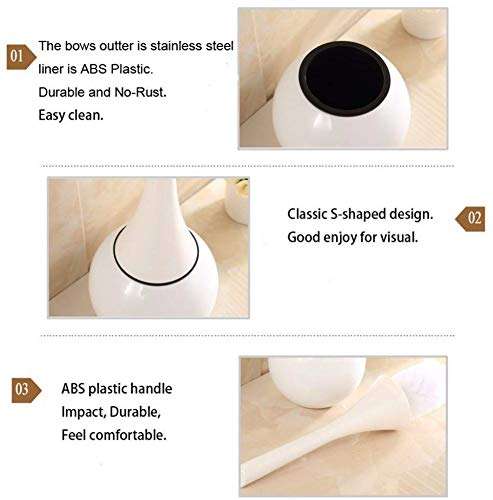 01

The bows outter is stainless steel liner is ABS Plastic.
Durable and No-Rust.
Easy clean.

Classic S-shaped design.
Good enjoy for visual.

02

03

ABS plastic handle
Impact, Durable,
Feel comfortable.