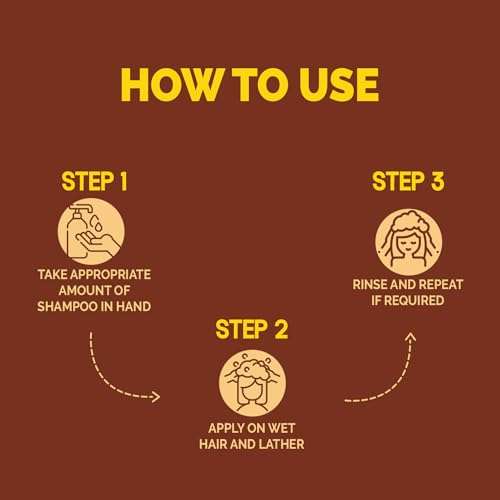 HOW TO USE

STEP 1

TAKE APPROPRIATE AMOUNT OF SHAMPOO IN HAND

STEP 2

APPLY ON WET HAIR AND LATHER

STEP 3

RINSE AND REPEAT IF REQUIRED