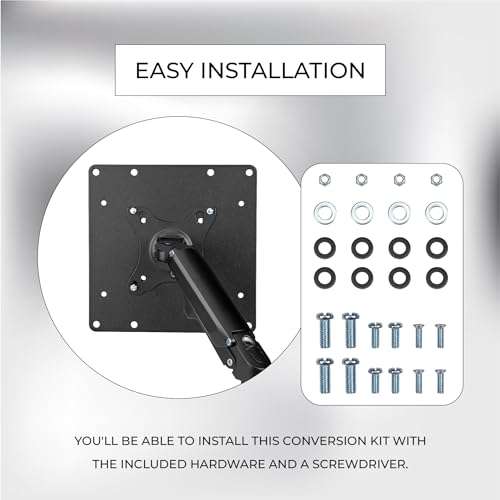 EASY INSTALLATION

YOU'LL BE ABLE TO INSTALL THIS CONVERSION KIT WITH THE INCLUDED HARDWARE AND A SCREWDRIVER.