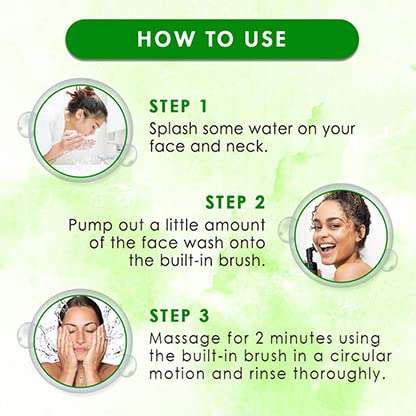 HOW TO USE

STEP 1
Splash some water on your face and neck.

STEP 2
Pump out a little amount of the face wash onto the built-in brush.

STEP 3
Massage for 2 minutes using the built-in brush in a circular motion and rinse thoroughly.