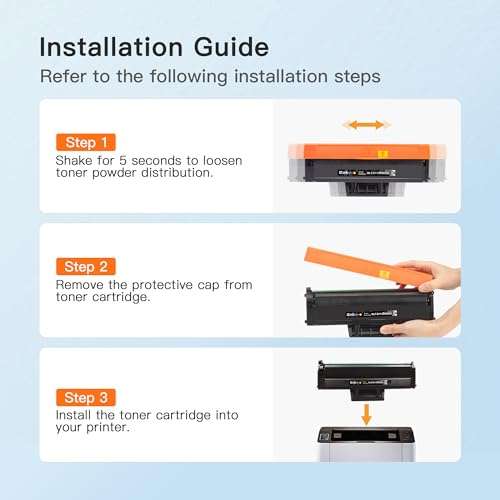 Installation Guide
Refer to the following installation steps

Step 1
Shake for 5 seconds to loosen toner powder distribution.

Step 2
Remove the protective cap from toner cartridge.

Step 3
Install the toner cartridge into your printer.