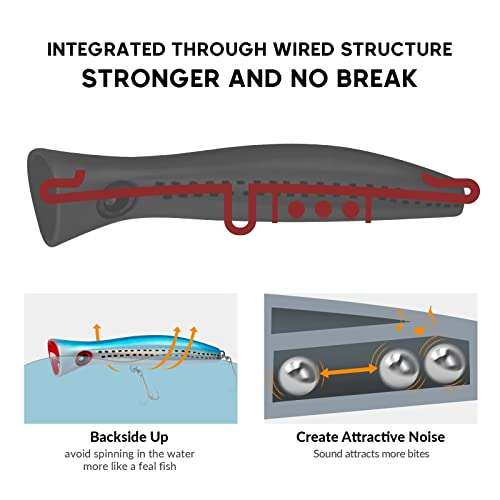 INTEGRATED THROUGH WIRED STRUCTURE
STRONGER AND NO BREAK

Backside Up
avoid spinning in the water
more like a feal fish

Create Attractive Noise
Sound attracts more bites