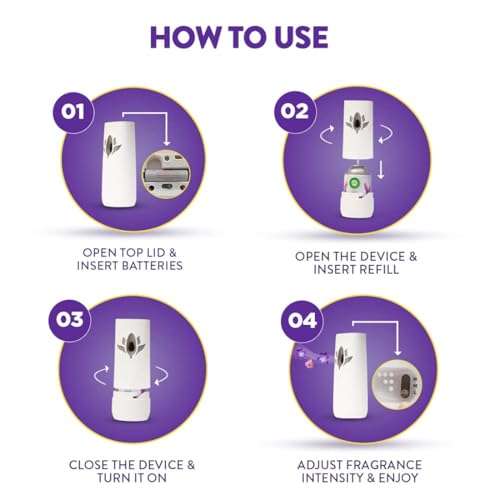 HOW TO USE

01

OPEN TOP LID & INSERT BATTERIES

02

OPEN THE DEVICE & INSERT REFILL

03

CLOSE THE DEVICE & TURN IT ON

04

ADJUST FRAGRANCE INTENSITY & ENJOY