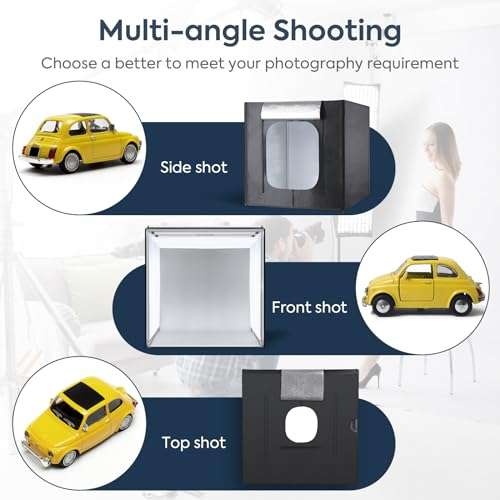 Multi-angle Shooting

Choose a better to meet your photography requirement

Side shot

Front shot

Top shot