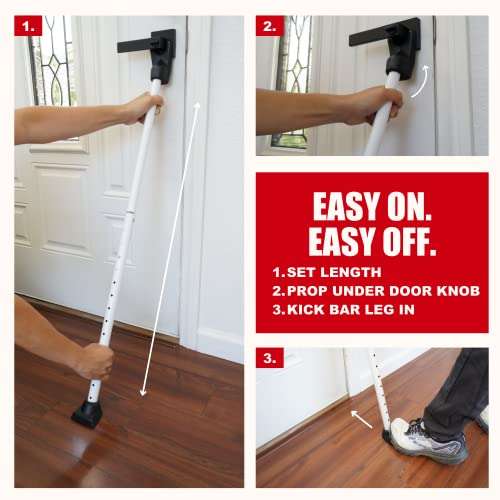 1.

2.

EASY ON.
EASY OFF.

1. SET LENGTH
2. PROP UNDER DOOR KNOB
3. KICK BAR LEG IN

3.