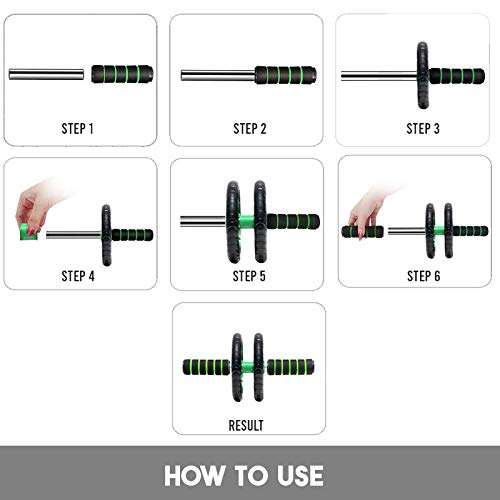 STEP 1

STEP 2

STEP 3

STEP 4

STEP 5

STEP 6

RESULT

HOW TO USE