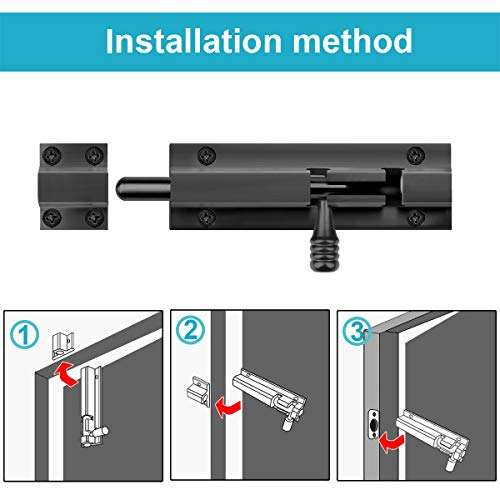 Installation method

①

②

③