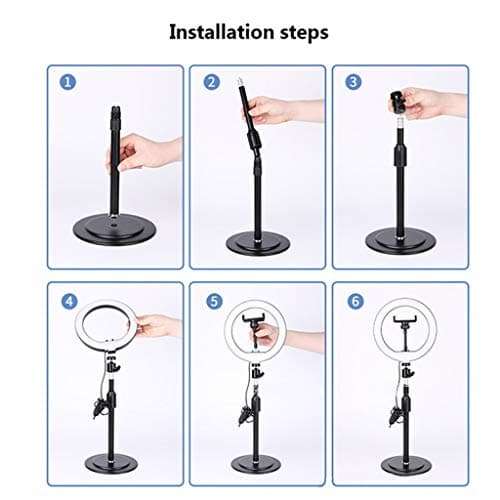 Installation steps

1

2

3

4

5

6