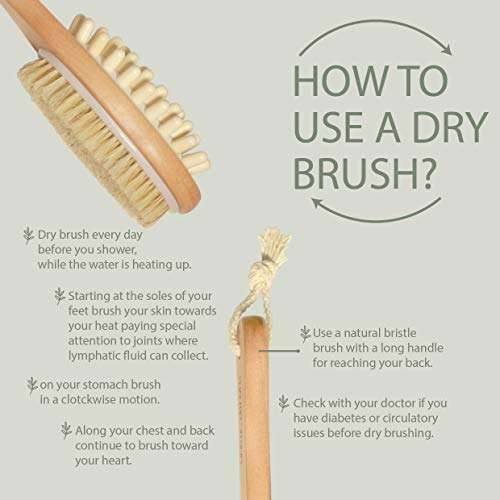 HOW TO USE A DRY BRUSH?

Dry brush every day before you shower, while the water is heating up.

Starting at the soles of your feet brush your skin towards your heat paying special attention to joints where lymphatic fluid can collect.

on your stomach brush in a clotckwise motion.

Along your chest and back continue to brush toward your heart.

Use a natural bristle brush with a long handle for reaching your back.

Check with your doctor if you have diabetes or circulatory issues before dry brushing.