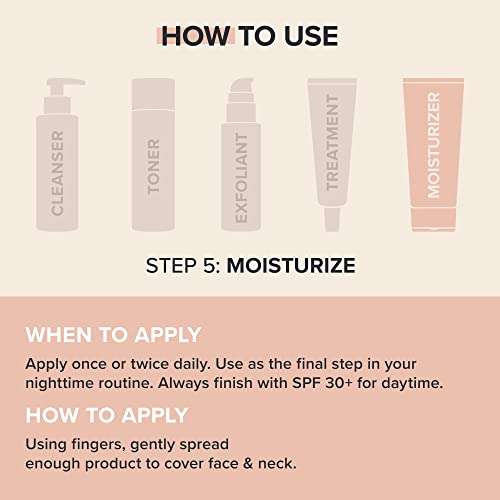 HOW TO USE

CLEANSER

TONER

EXFOLIANT

TREATMENT

MOISTURIZER

STEP 5: MOISTURIZE

WHEN TO APPLY

Apply once or twice daily. Use as the final step in your nighttime routine. Always finish with SPF 30+ for daytime.

HOW TO APPLY

Using fingers, gently spread enough product to cover face & neck.