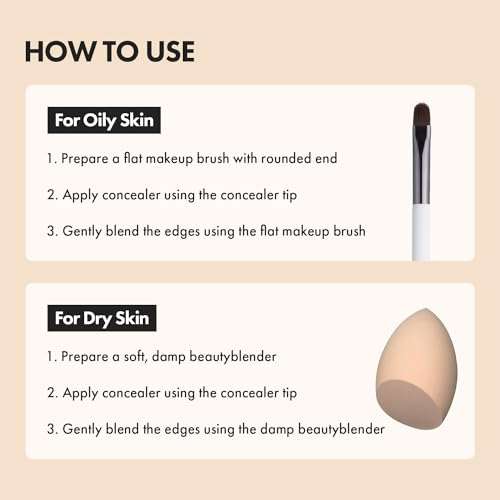 HOW TO USE

For Oily Skin

1. Prepare a flat makeup brush with rounded end

2. Apply concealer using the concealer tip

3. Gently blend the edges using the flat makeup brush

For Dry Skin

1. Prepare a soft, damp beautyblender

2. Apply concealer using the concealer tip

3. Gently blend the edges using the damp beautyblender