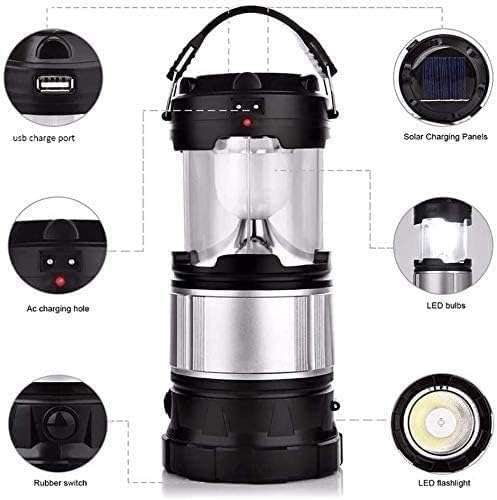 usb charge port

Solar Charging Panels

Ac charging hole

LED bulbs

Rubber switch

LED flashlight