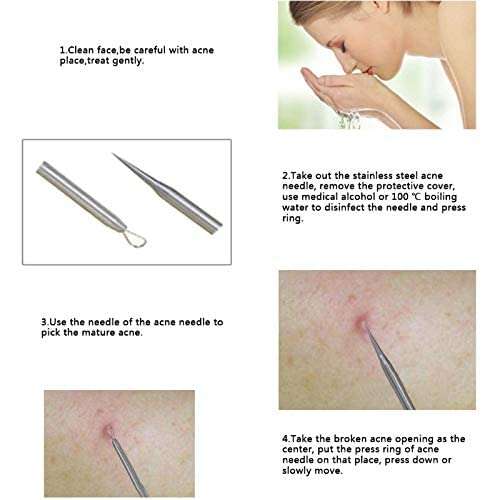 1.Clean face,be careful with acne place,treat gently.

2.Take out the stainless steel acne needle, remove the protective cover, use medical alcohol or 100 ℃ boiling water to disinfect the needle and press ring.

3.Use the needle of the acne needle to pick the mature acne.

4.Take the broken acne opening as the center, put the press ring of acne needle on that place, press down or slowly move.