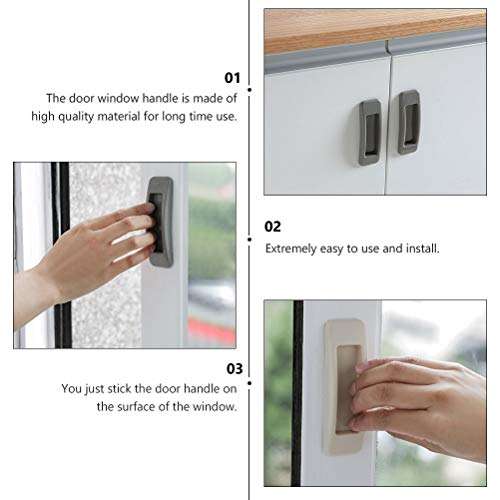 01
The door window handle is made of high quality material for long time use.

02
Extremely easy to use and install.

03
You just stick the door handle on the surface of the window.