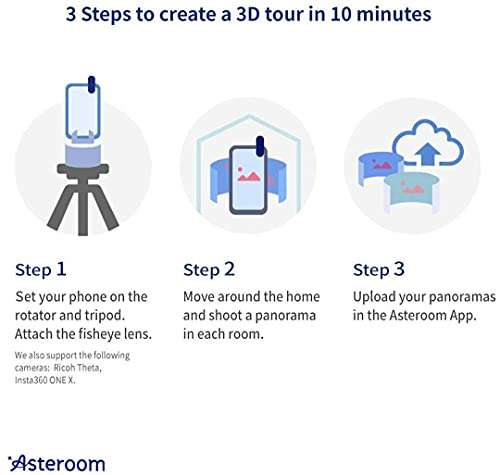 3 Steps to create a 3D tour in 10 minutes

Step 1

Set your phone on the rotator and tripod. Attach the fisheye lens.

We also support the following cameras: Ricoh Theta, Insta360 ONE X.

Step 2

Move around the home and shoot a panorama in each room.

Step 3

Upload your panoramas in the Asteroom App.

Asteroom