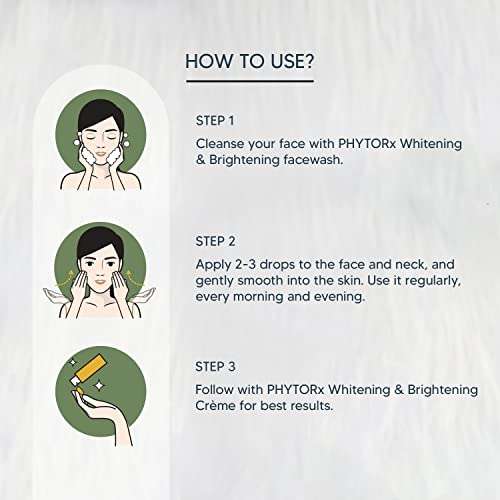 HOW TO USE?

STEP 1

Cleanse your face with PHYTORx Whitening & Brightening facewash.

STEP 2

Apply 2-3 drops to the face and neck, and gently smooth into the skin. Use it regularly, every morning and evening.

STEP 3

Follow with PHYTORx Whitening & Brightening Crème for best results.