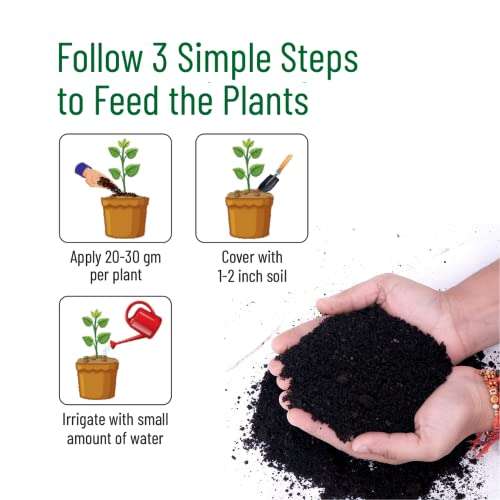 Follow 3 Simple Steps to Feed the Plants

Apply 20-30 gm per plant

Cover with 1-2 inch soil

Irrigate with small amount of water