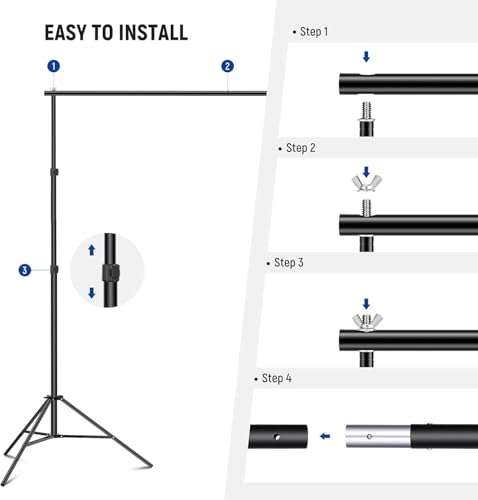 EASY TO INSTALL

1

2

3

• Step 1

• Step 2

• Step 3

• Step 4