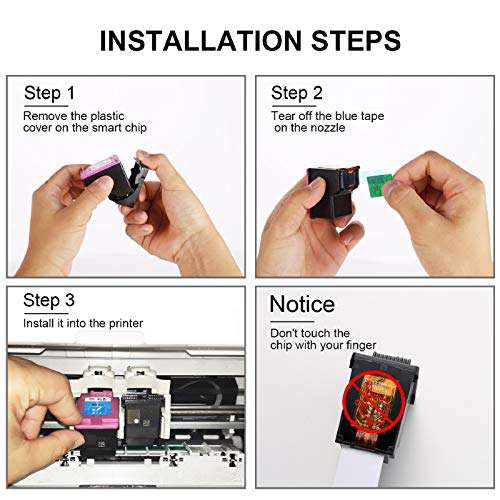 INSTALLATION STEPS

Step 1

Remove the plastic cover on the smart chip

Step 2

Tear off the blue tape on the nozzle

Step 3

Install it into the printer

Notice

Don't touch the chip with your finger