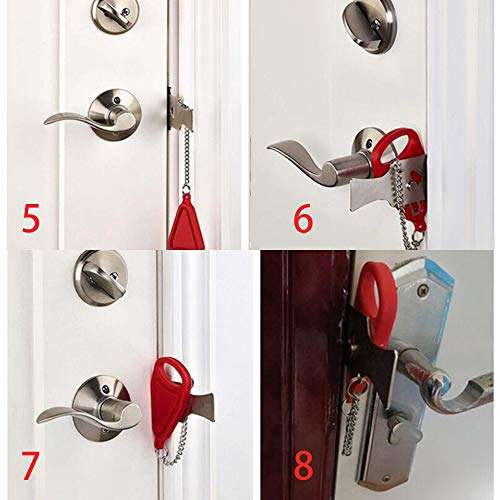 5

6

7

8