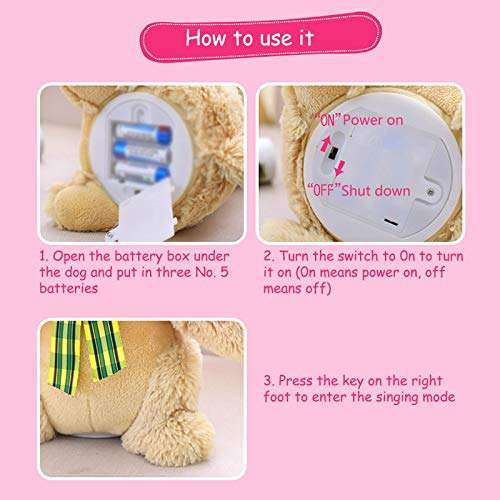 How to use it

"ON"Power on

"OFF"Shut down

1. Open the battery box under the dog and put in three No. 5 batteries

2. Turn the switch to On to turn it on (On means power on, off means off)

3. Press the key on the right foot to enter the singing mode