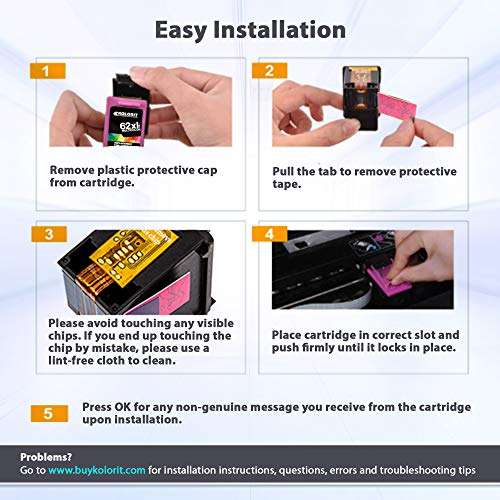 Easy Installation

1

KOLORIT
62xl

Remove plastic protective cap from cartridge.

2

Pull the tab to remove protective tape.

3

Please avoid touching any visible chips. If you end up touching the chip by mistake, please use a lint-free cloth to clean.

4

Place cartridge in correct slot and push firmly until it locks in place.

5

Press OK for any non-genuine message you receive from the cartridge upon installation.

Problems?
Go to www.buykolorit.com for installation instructions, questions, errors and troubleshooting tips