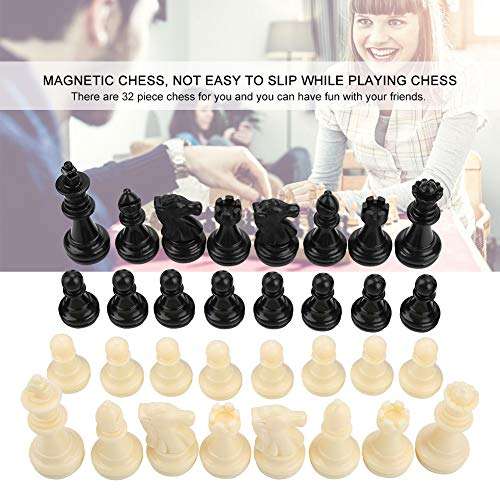 MAGNETIC CHESS, NOT EASY TO SLIP WHILE PLAYING CHESS
There are 32 piece chess for you and you can have fun with your friends.