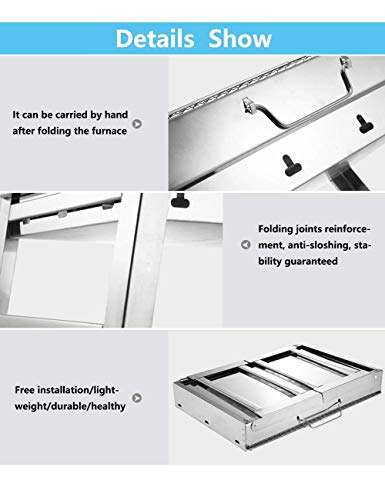 Details Show

It can be carried by hand after folding the furnace

Folding joints reinforcement, anti-sloshing, stability guaranteed

Free installation/lightweight/durable/healthy