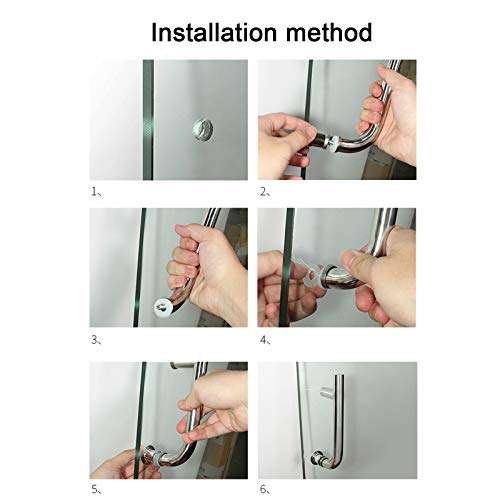 Installation method

1、

2、

3、

4、

5、

6、