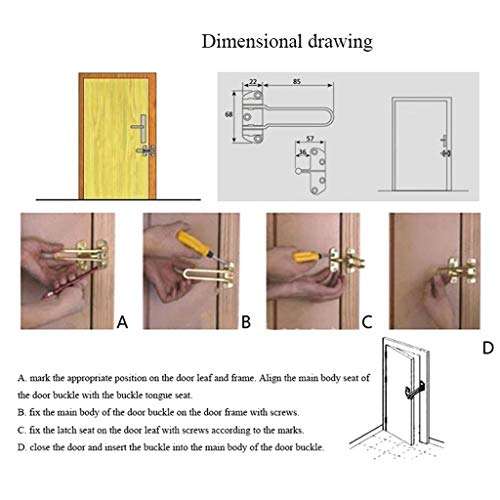 Dimensional drawing

22
85
68
57
36

A
B
C
D

A. mark the appropriate position on the door leaf and frame. Align the main body seat of the door buckle with the buckle tongue seat.

B. fix the main body of the door buckle on the door frame with screws.

C. fix the latch seat on the door leaf with screws according to the marks.

D. close the door and insert the buckle into the main body of the door buckle.