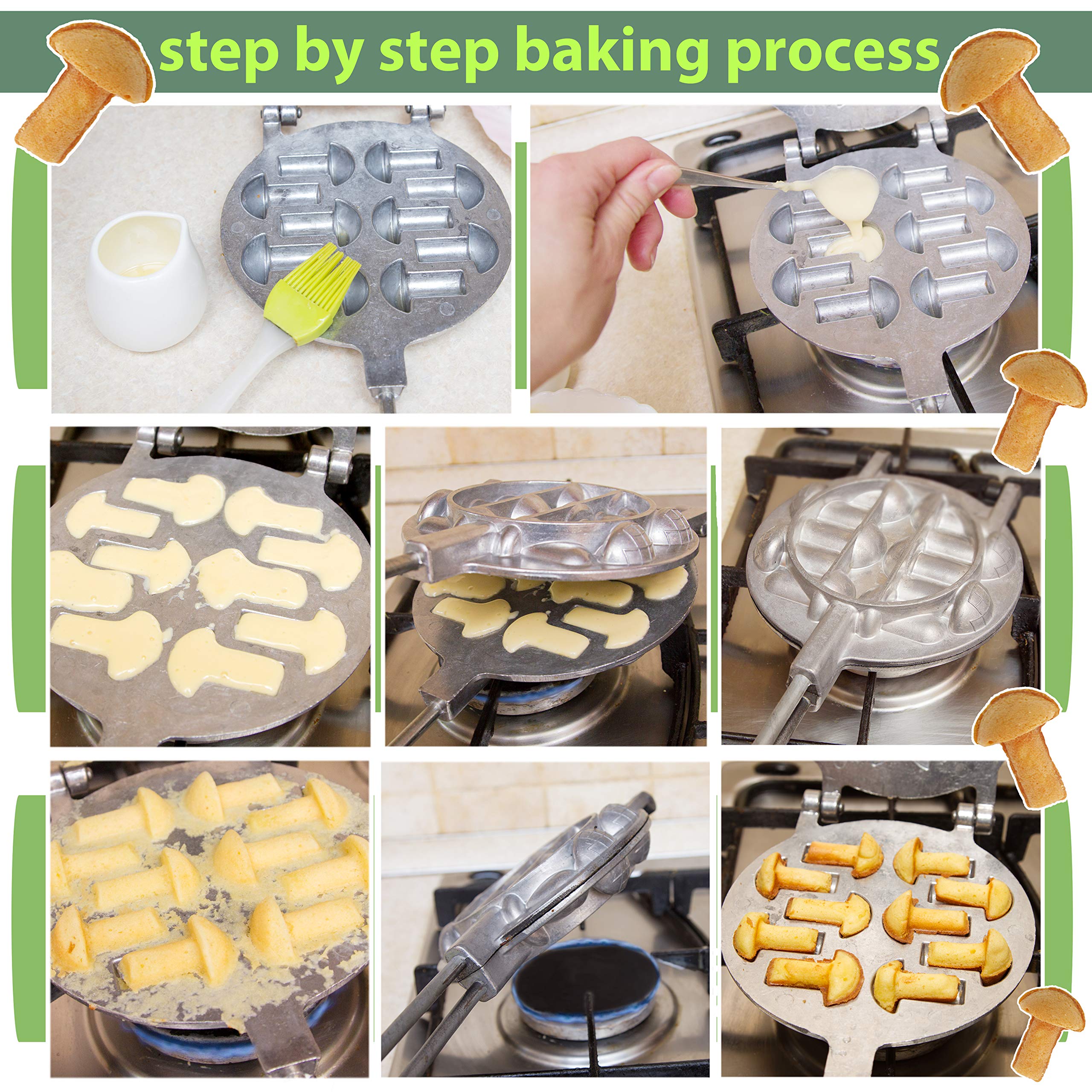 step by step baking process