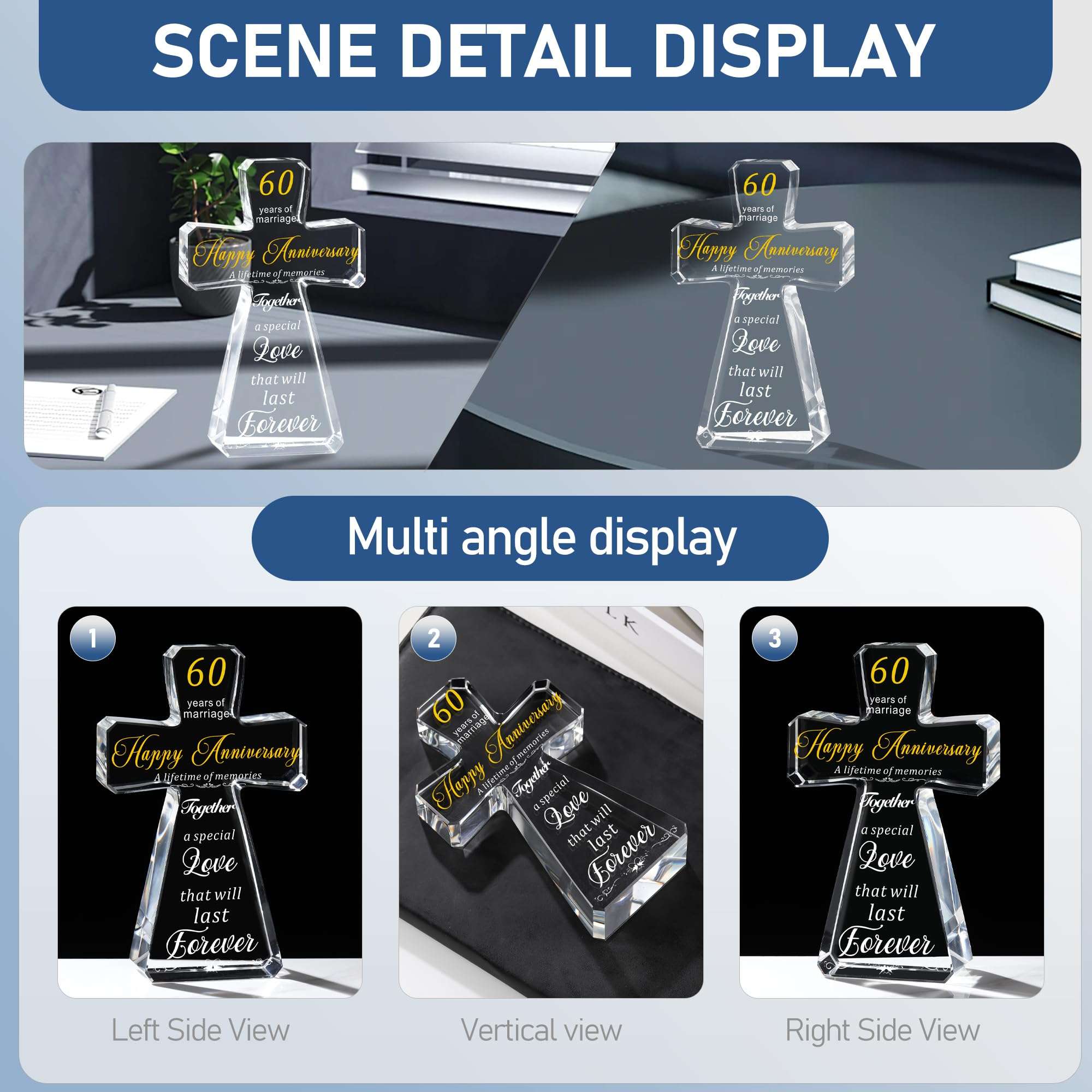 SCENE DETAIL DISPLAY

60
years of marriage
Happy Anniversary
A lifetime of memories
Together
a special
Love
that will
last
Forever

60
years of marriage
Happy Anniversary
A lifetime of memories
Together
a special
Love
that will
last
Forever

Multi angle display

1
60
years of marriage
Happy Anniversary
A lifetime of memories
Together
a special
Love
that will
last
Forever

2
60
years of marriage
Happy Anniversary
A lifetime of memories
Together
a special
Love
that will
last
Forever

3
60
years of marriage
Happy Anniversary
A lifetime of memories
Together
a special
Love
that will
last
Forever

Left Side View

Vertical view

Right Side View