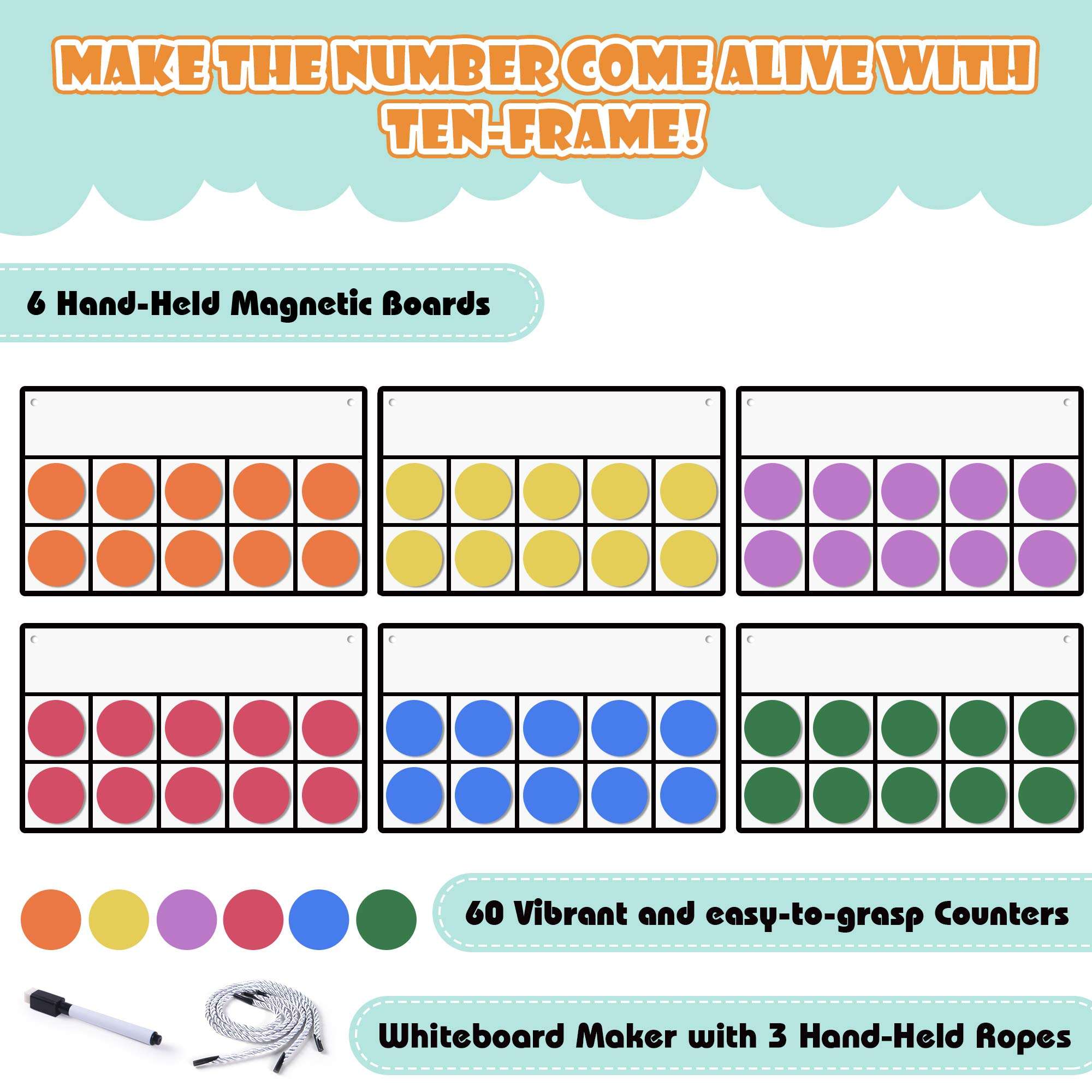 MAKE THE NUMBER COME ALIVE WITH TEN-FRAME!

6 Hand-Held Magnetic Boards

60 Vibrant and easy-to-grasp Counters

Whiteboard Maker with 3 Hand-Held Ropes