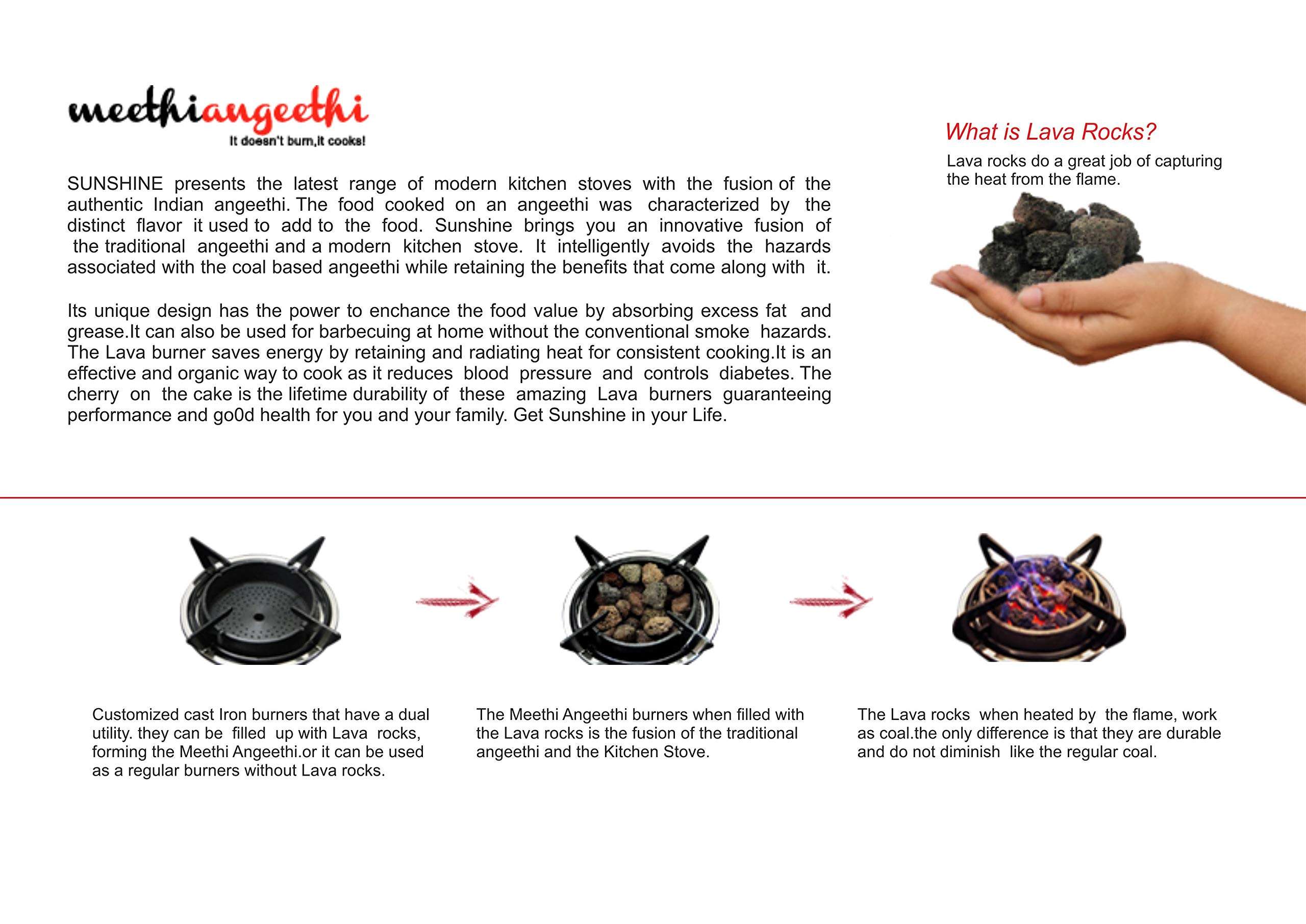 meethiangeethi
It doesn't burn,it cooks!

SUNSHINE presents the latest range of modern kitchen stoves with the fusion of the authentic Indian angeethi. The food cooked on an angeethi was characterized by the distinct flavor it used to add to the food. Sunshine brings you an innovative fusion of the traditional angeethi and a modern kitchen stove. It intelligently avoids the hazards associated with the coal based angeethi while retaining the benefits that come along with it.

Its unique design has the power to enchance the food value by absorbing excess fat and grease.It can also be used for barbecuing at home without the conventional smoke hazards. The Lava burner saves energy by retaining and radiating heat for consistent cooking.It is an effective and organic way to cook as it reduces blood pressure and controls diabetes. The cherry on the cake is the lifetime durability of these amazing Lava burners guaranteeing performance and go0d health for you and your family. Get Sunshine in your Life.

What is Lava Rocks?

Lava rocks do a great job of capturing the heat from the flame.

Customized cast Iron burners that have a dual utility. they can be filled up with Lava rocks, forming the Meethi Angeethi.or it can be used as a regular burners without Lava rocks.

The Meethi Angeethi burners when filled with the Lava rocks is the fusion of the traditional angeethi and the Kitchen Stove.

The Lava rocks when heated by the flame, work as coal.the only difference is that they are durable and do not diminish like the regular coal.