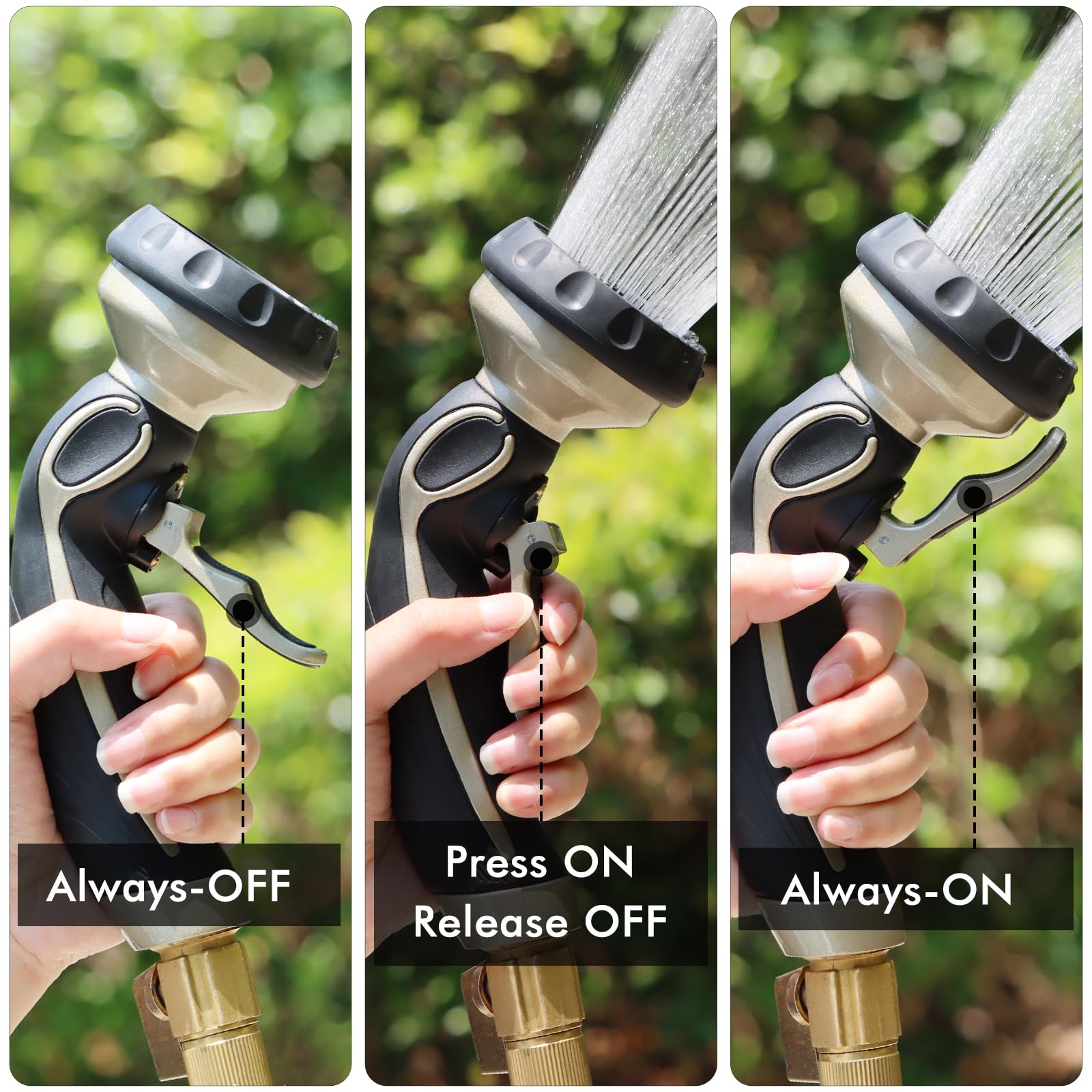 Always-OFF

Press ON
Release OFF

Always-ON