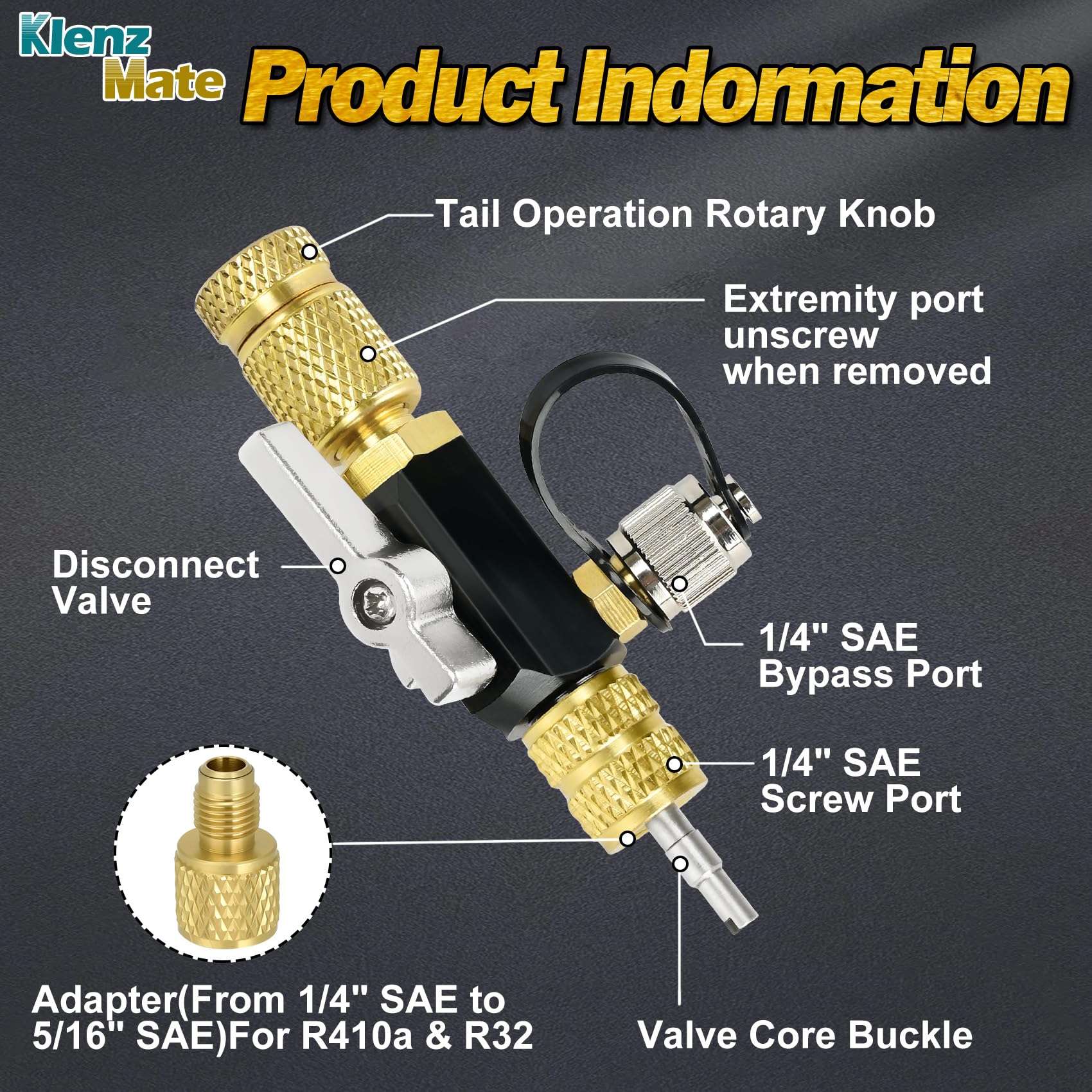 Klenz Mate

Product Indormation

Tail Operation Rotary Knob

Extremity port unscrew when removed

Disconnect Valve

1/4" SAE Bypass Port

1/4" SAE Screw Port

Adapter(From 1/4" SAE to 5/16" SAE)For R410a & R32

Valve Core Buckle