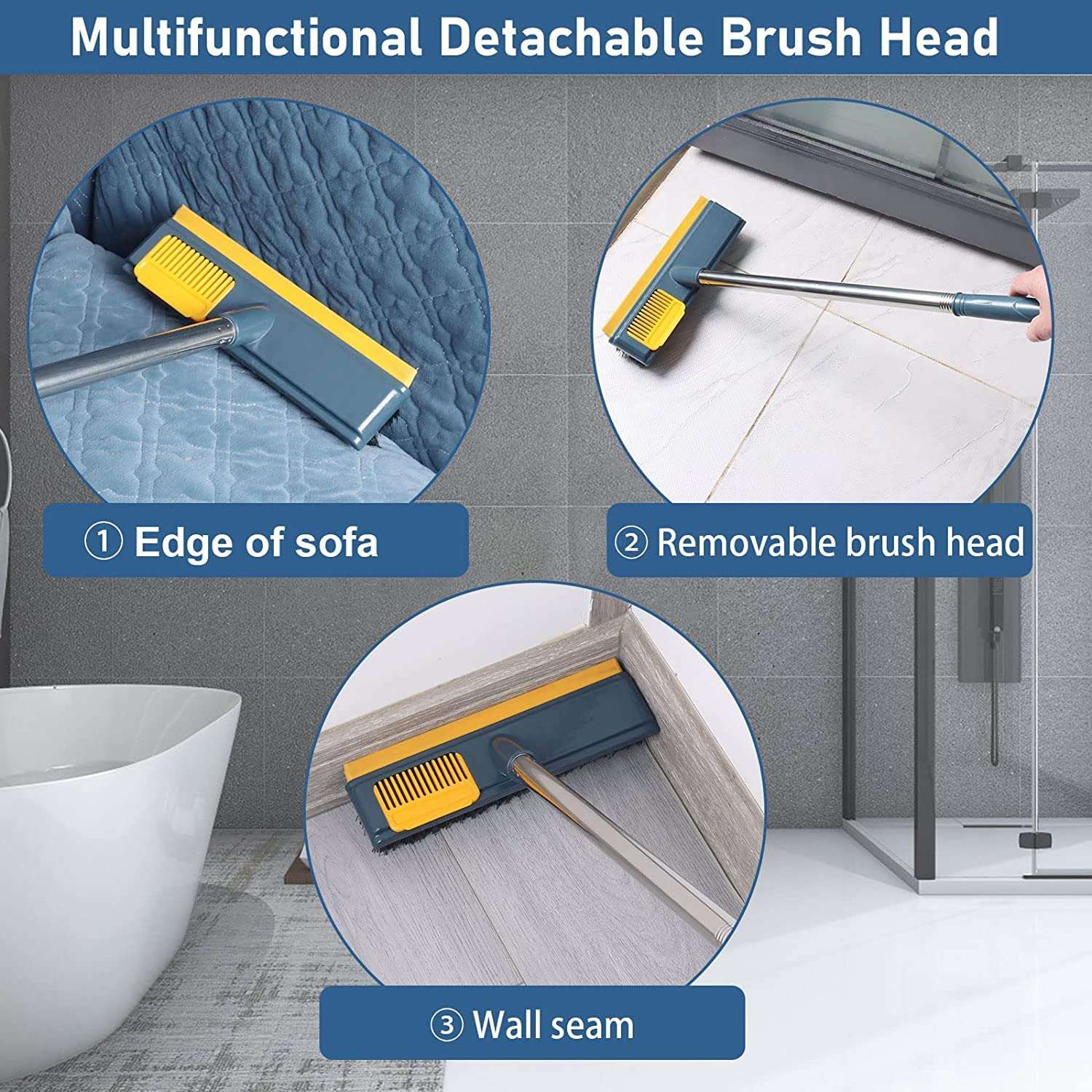 Multifunctional Detachable Brush Head

① Edge of sofa

② Removable brush head

③ Wall seam