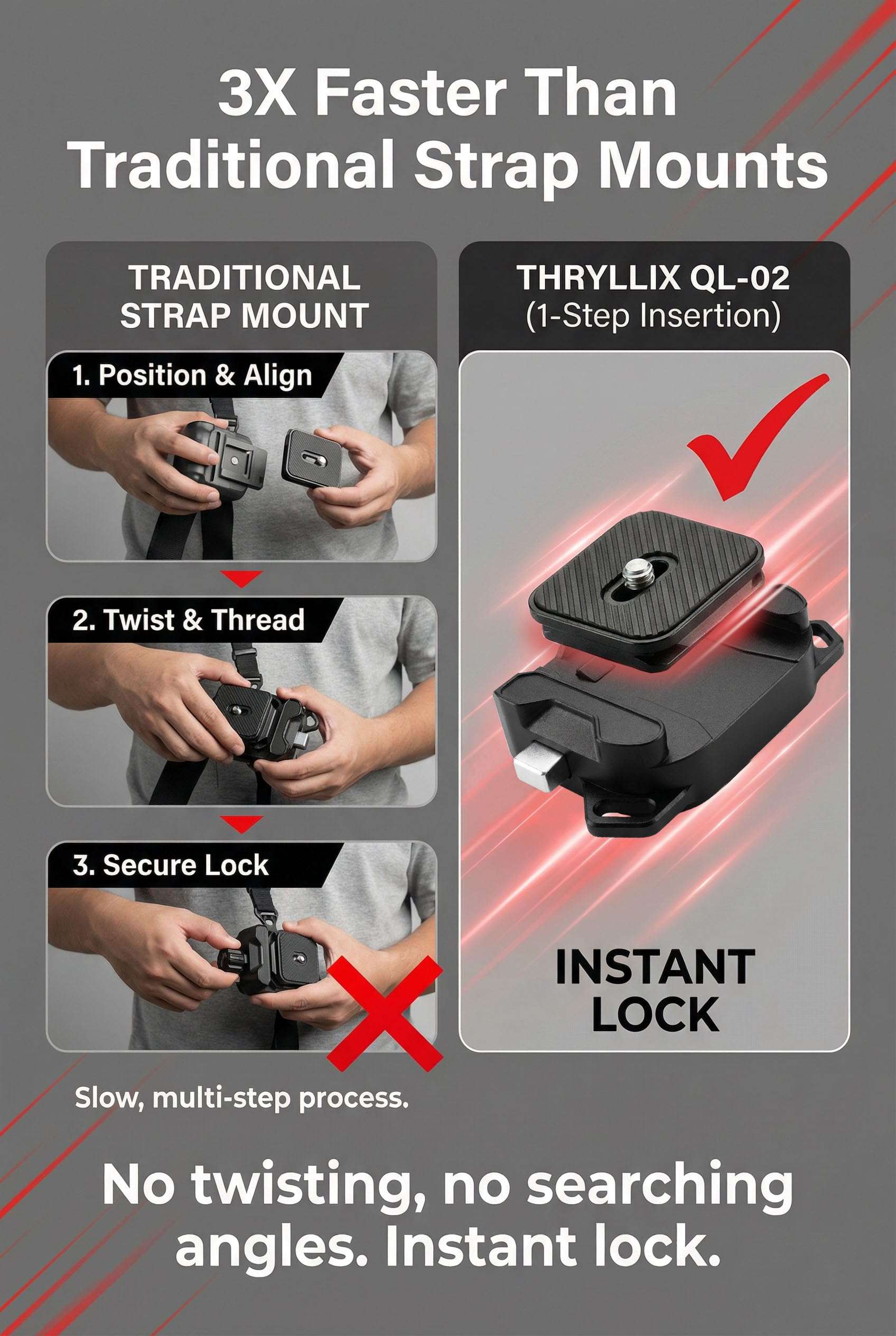 3X Faster Than Traditional Strap Mounts

TRADITIONAL STRAP MOUNT

1. Position & Align

2. Twist & Thread

3. Secure Lock

Slow, multi-step process.

THRYLLIX QL-02
(1-Step Insertion)

INSTANT LOCK

No twisting, no searching angles. Instant lock.