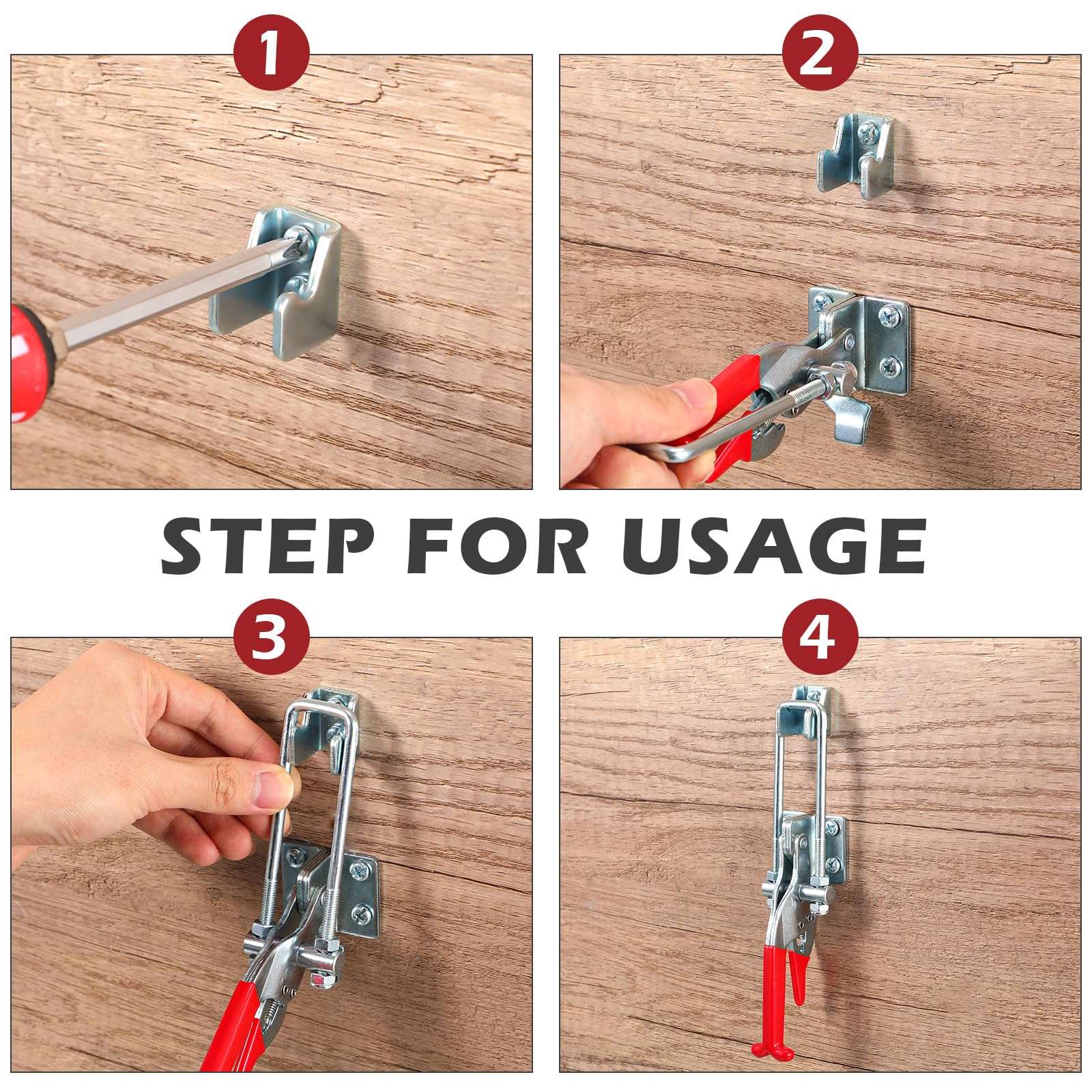 1

2

STEP FOR USAGE

3

4