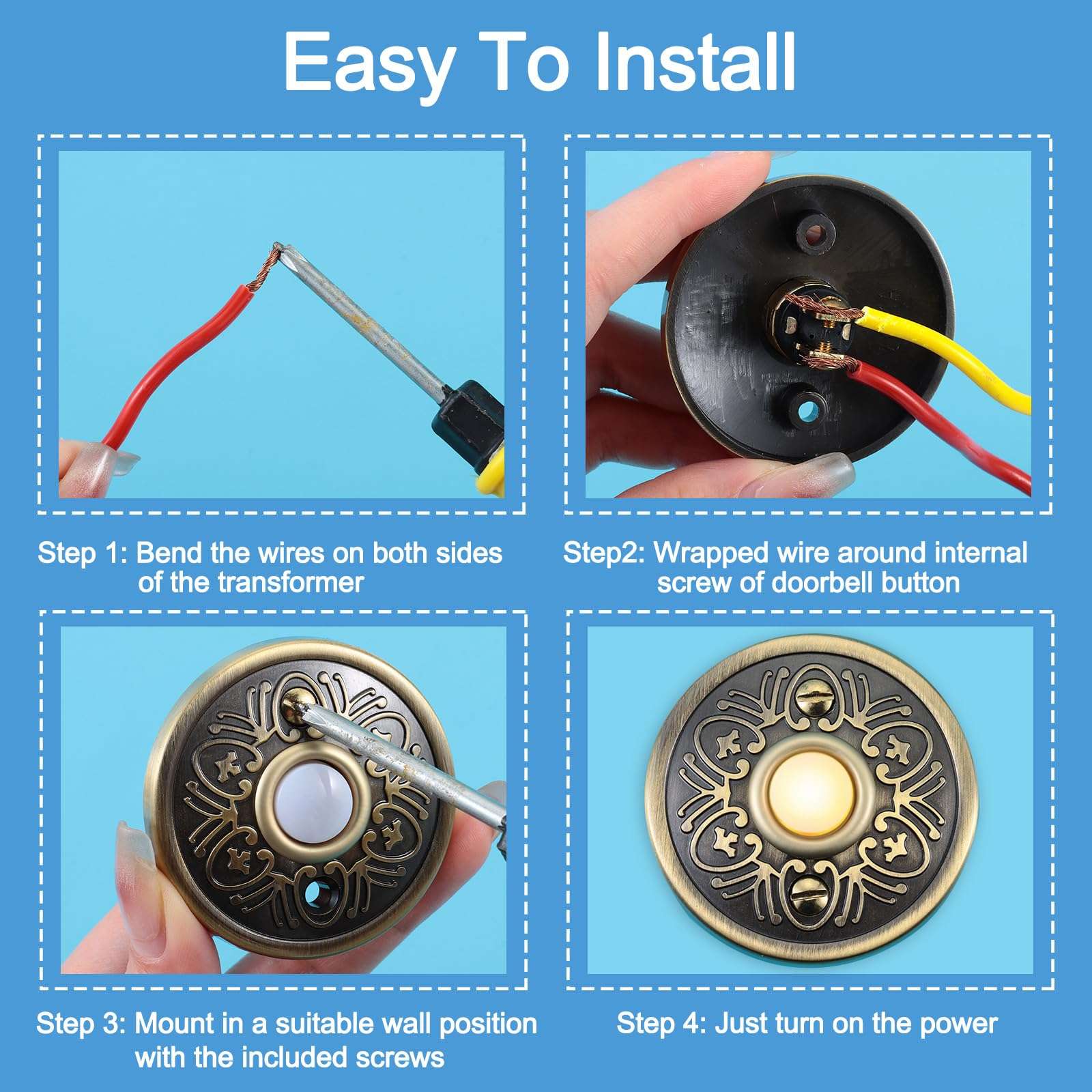 Easy To Install

Step 1: Bend the wires on both sides of the transformer

Step2: Wrapped wire around internal screw of doorbell button

Step 3: Mount in a suitable wall position with the included screws

Step 4: Just turn on the power