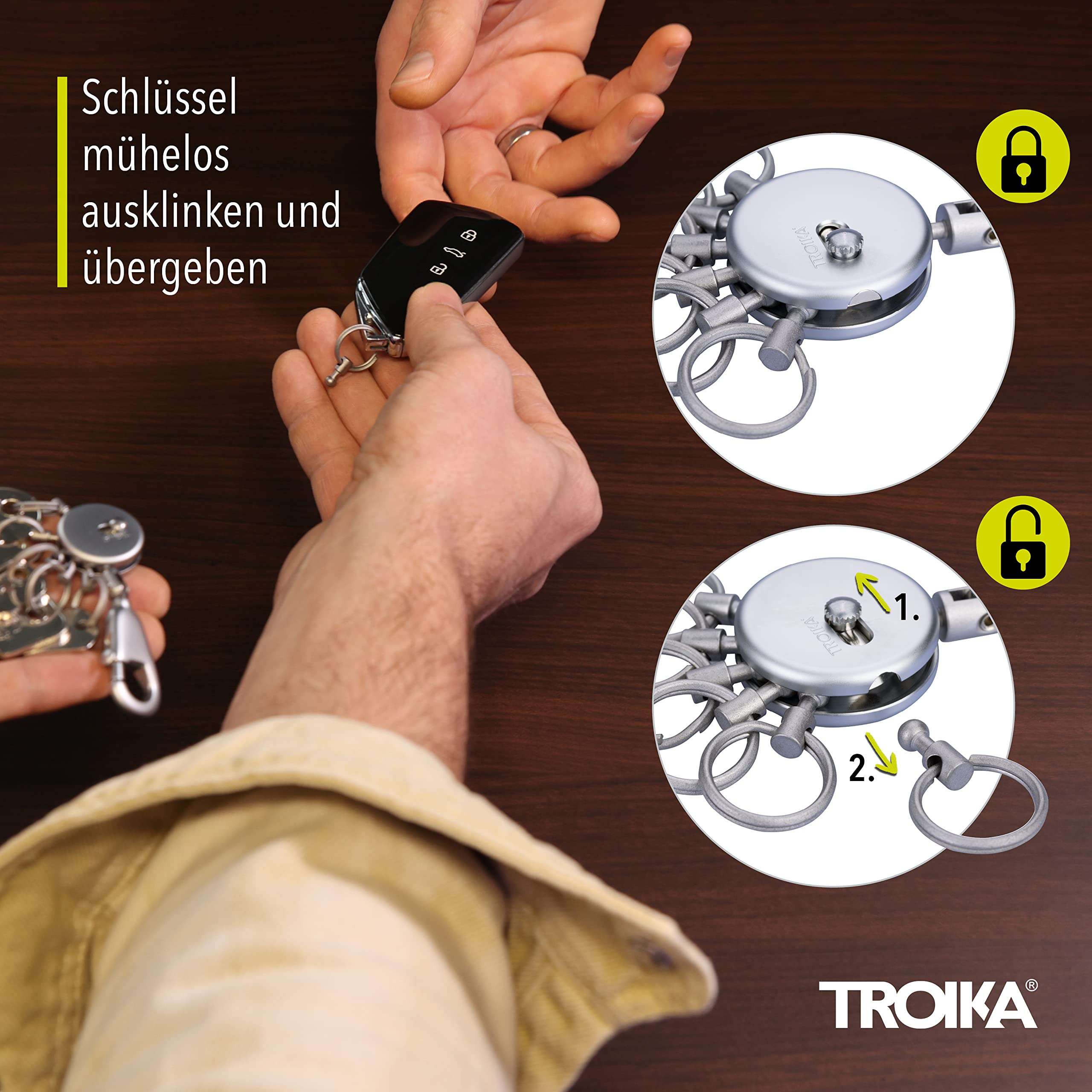 Schlüssel mühelos ausklinken und übergeben

TROIKA

1.

TROIKA

2.

TROIKA®