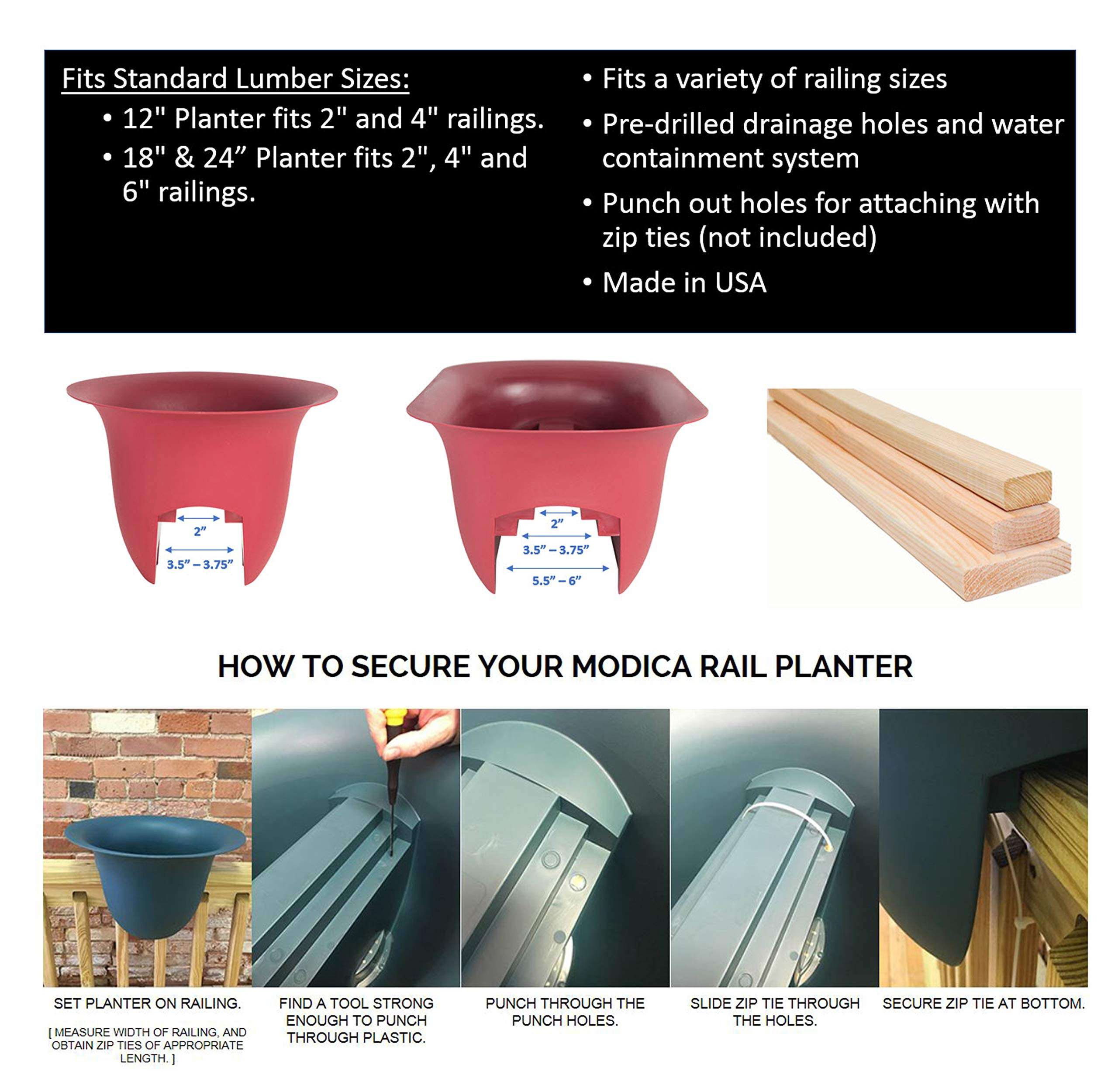 Fits Standard Lumber Sizes:

• 12" Planter fits 2" and 4" railings.
• 18" & 24” Planter fits 2", 4" and 6" railings.

• Fits a variety of railing sizes
• Pre-drilled drainage holes and water containment system
• Punch out holes for attaching with zip ties (not included)
• Made in USA

2”
3.5” – 3.75”

2”
3.5” – 3.75”
5.5” – 6”

HOW TO SECURE YOUR MODICA RAIL PLANTER

SET PLANTER ON RAILING.

[ MEASURE WIDTH OF RAILING, AND OBTAIN ZIP TIES OF APPROPRIATE LENGTH. ]

FIND A TOOL STRONG ENOUGH TO PUNCH THROUGH PLASTIC.

PUNCH THROUGH THE PUNCH HOLES.

SLIDE ZIP TIE THROUGH THE HOLES.

SECURE ZIP TIE AT BOTTOM.