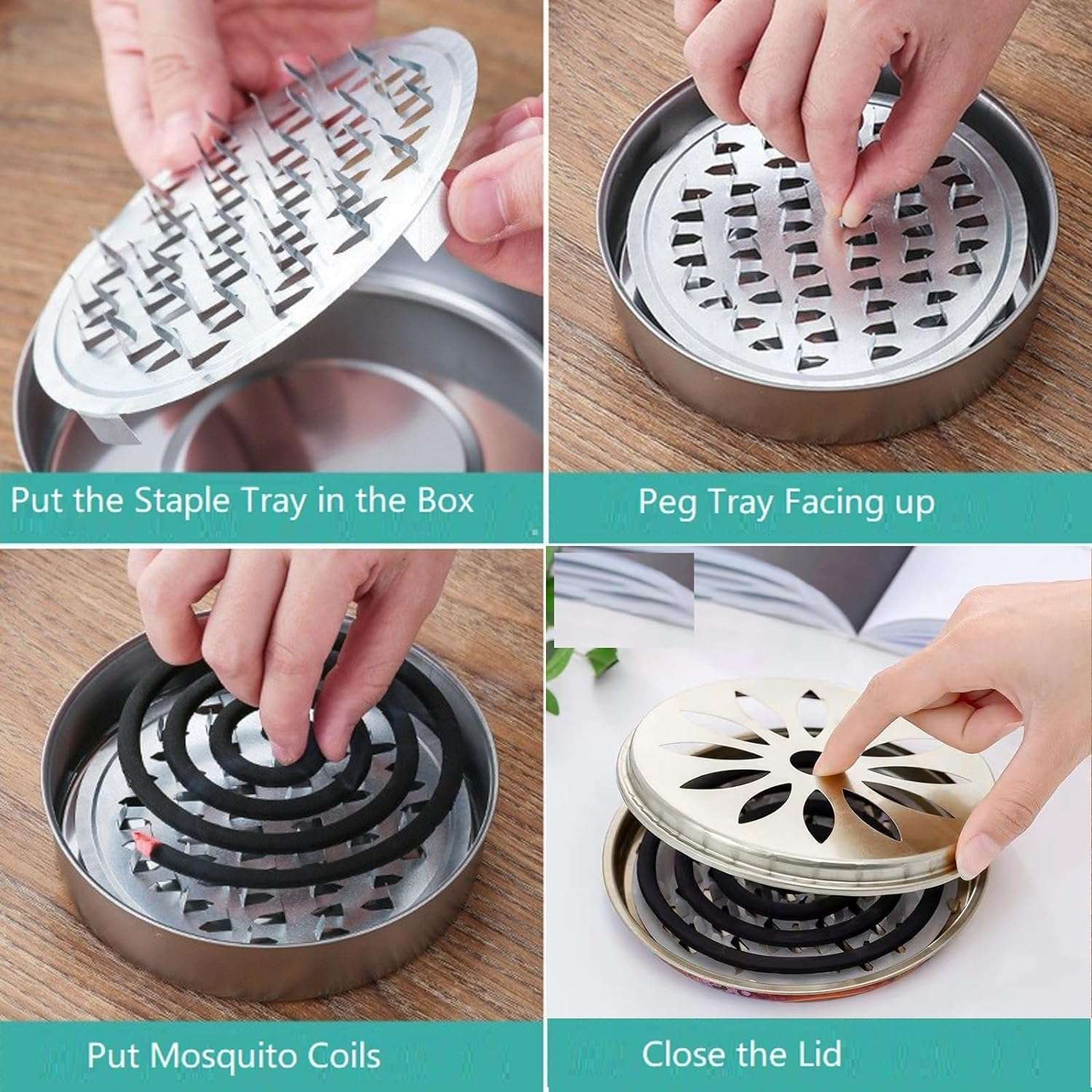 Put the Staple Tray in the Box

Peg Tray Facing up

Put Mosquito Coils

Close the Lid