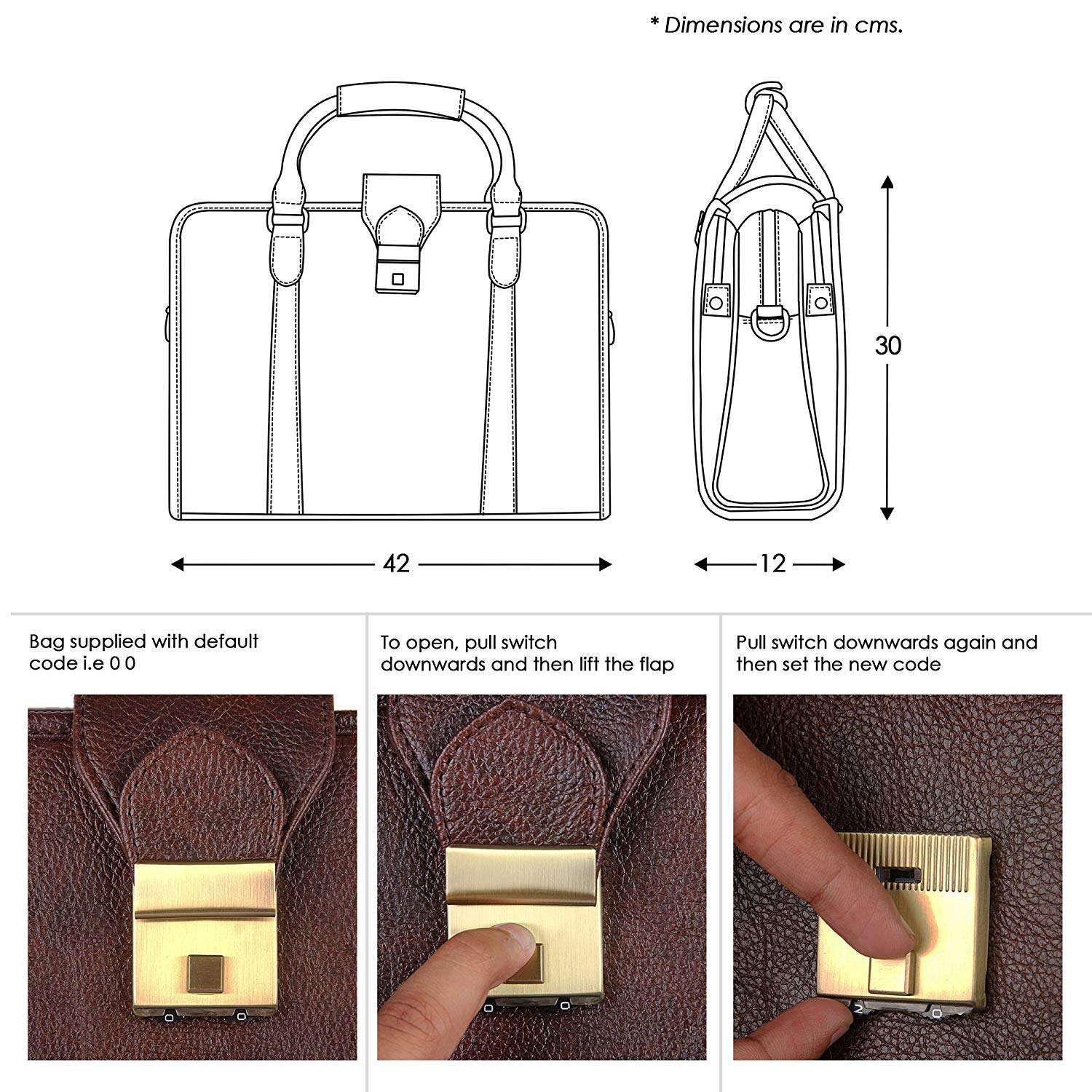 * Dimensions are in cms.

30

42

12

Bag supplied with default code i.e 0 0

To open, pull switch downwards and then lift the flap

Pull switch downwards again and then set the new code