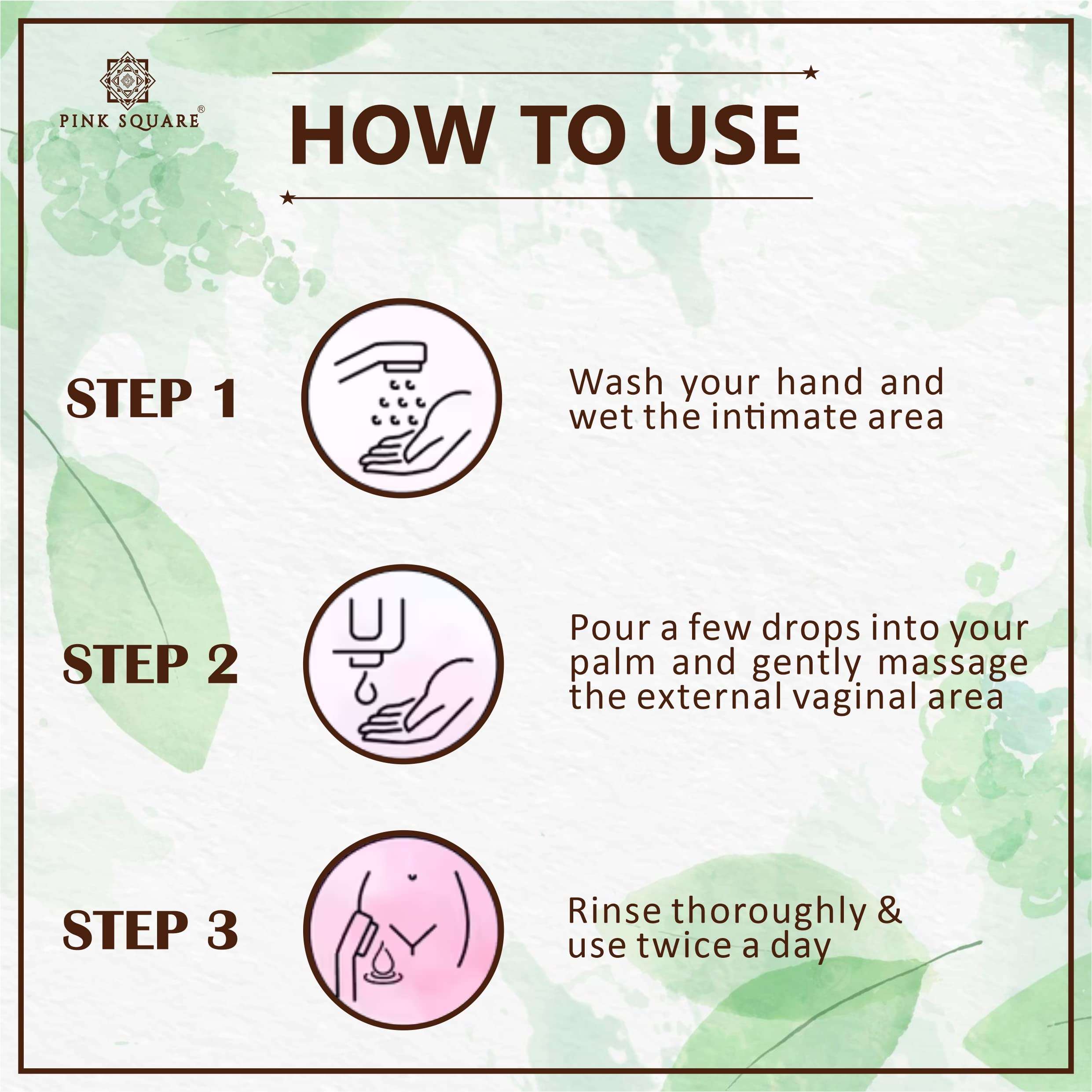 PINK SQUARE®

HOW TO USE

STEP 1

Wash your hand and wet the intimate area

STEP 2

Pour a few drops into your palm and gently massage the external vaginal area

STEP 3

Rinse thoroughly & use twice a day