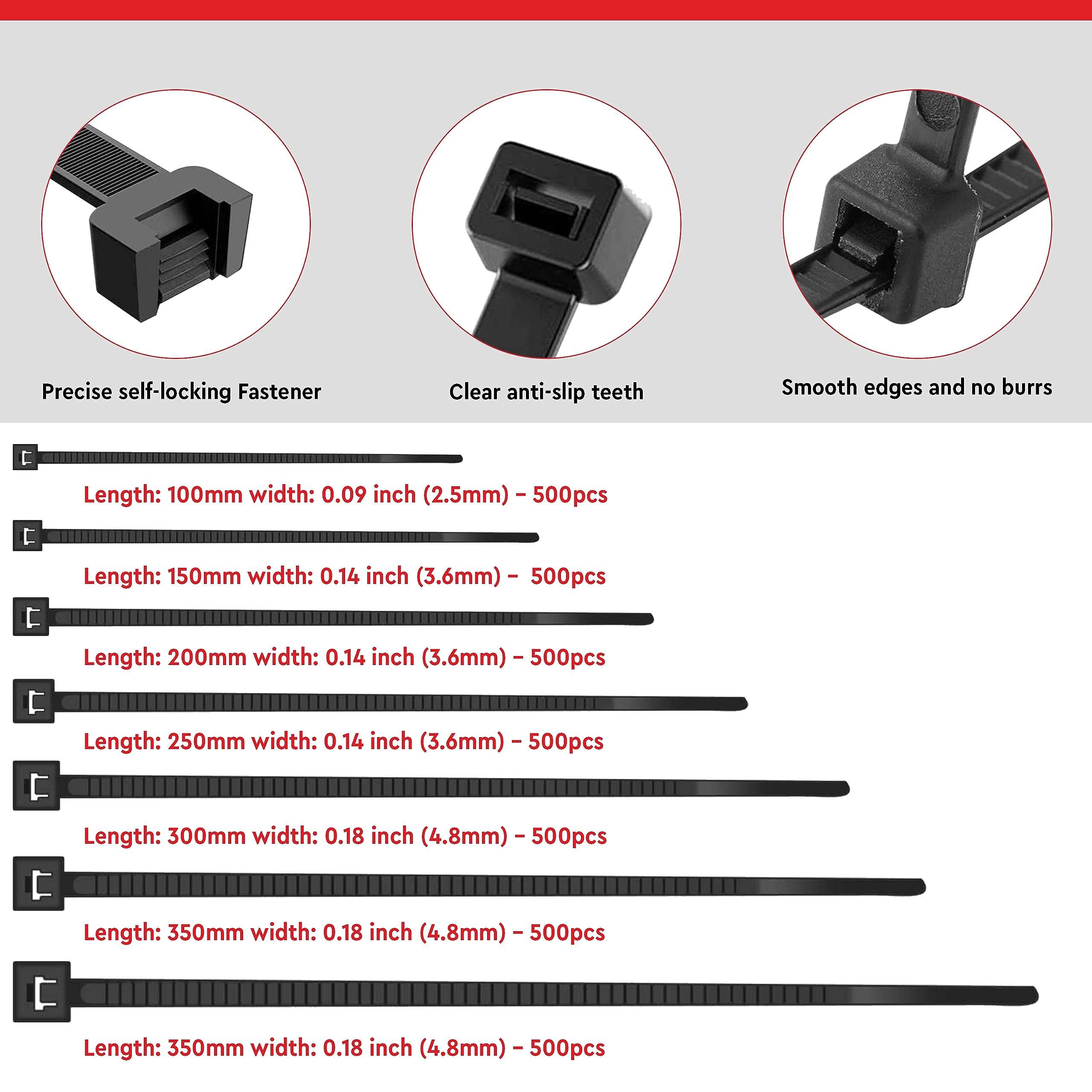 Precise self-locking Fastener

Clear anti-slip teeth

Smooth edges and no burrs

Length: 100mm width: 0.09 inch (2.5mm) – 500pcs

Length: 150mm width: 0.14 inch (3.6mm) – 500pcs

Length: 200mm width: 0.14 inch (3.6mm) – 500pcs

Length: 250mm width: 0.14 inch (3.6mm) – 500pcs

Length: 300mm width: 0.18 inch (4.8mm) – 500pcs

Length: 350mm width: 0.18 inch (4.8mm) – 500pcs

Length: 350mm width: 0.18 inch (4.8mm) – 500pcs