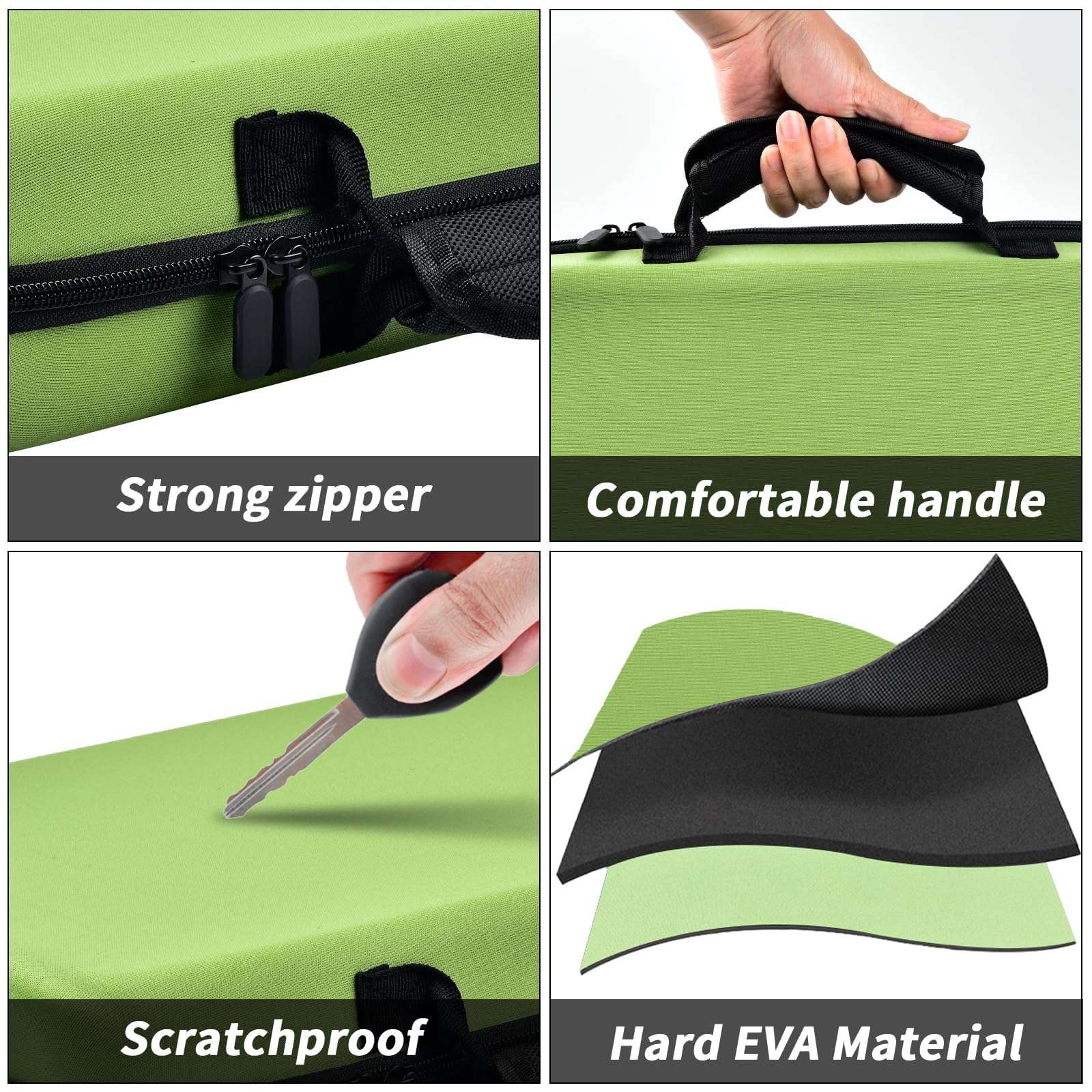 Strong zipper

Comfortable handle

Scratchproof

Hard EVA Material