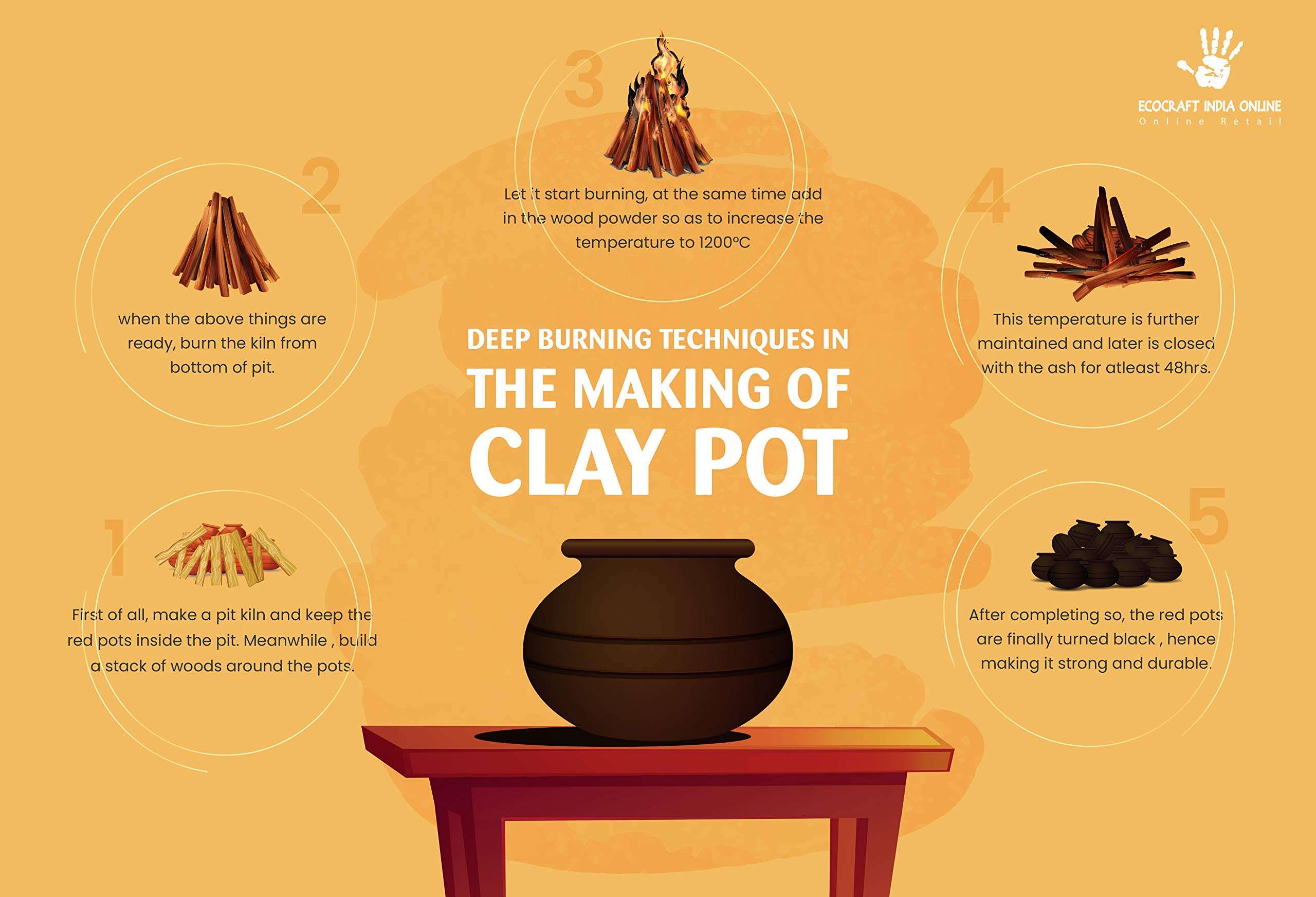 ECOCRAFT INDIA ONLINE
Online Retail

DEEP BURNING TECHNIQUES IN
THE MAKING OF
CLAY POT

1
First of all, make a pit kiln and keep the red pots inside the pit. Meanwhile , build a stack of woods around the pots.

2
when the above things are ready, burn the kiln from bottom of pit.

3
Let it start burning, at the same time add in the wood powder so as to increase the temperature to 1200ºC

4
This temperature is further maintained and later is closed with the ash for atleast 48hrs.

5
After completing so, the red pots are finally turned black , hence making it strong and durable.